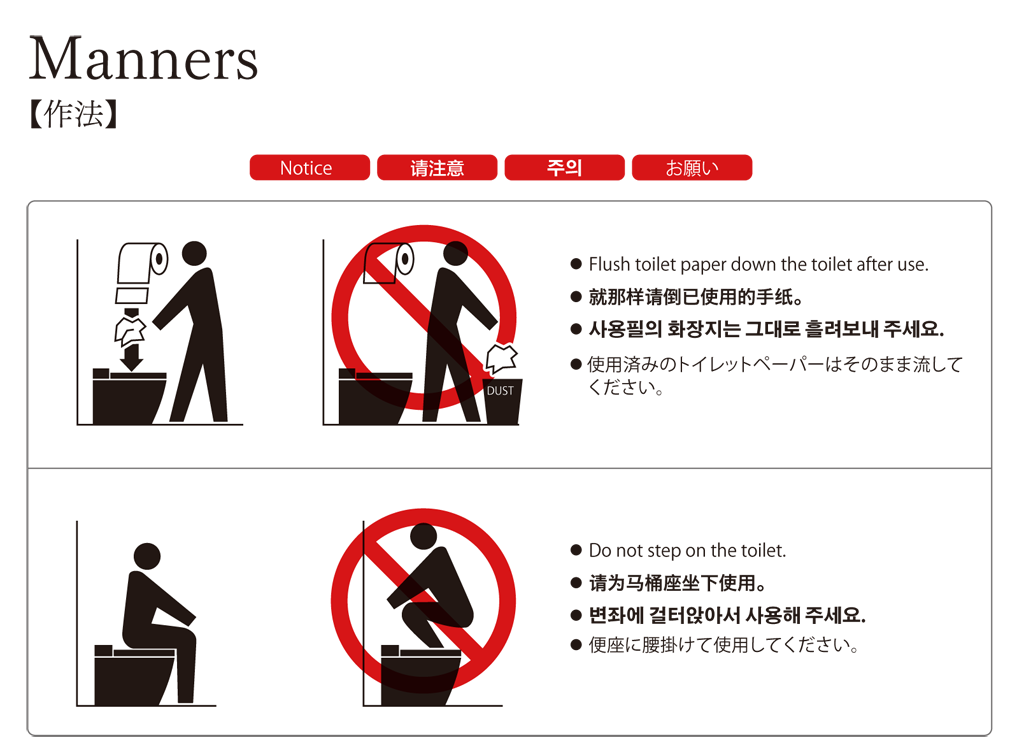 Manners
【作法】

Notice 请注意 주의 お願い

DUST

● Flush toilet paper down the toilet after use.
● 就那样请倒已使用的手纸。
● 사용필의 화장지는 그대로 흘려보내 주세요.
● 使用済みのトイレットペーパーはそのまま流してください。

● Do not step on the toilet.
● 请为马桶座坐下使用。
● 변좌에 걸터앉아서 사용해 주세요.
● 便座に腰掛けて使用してください。